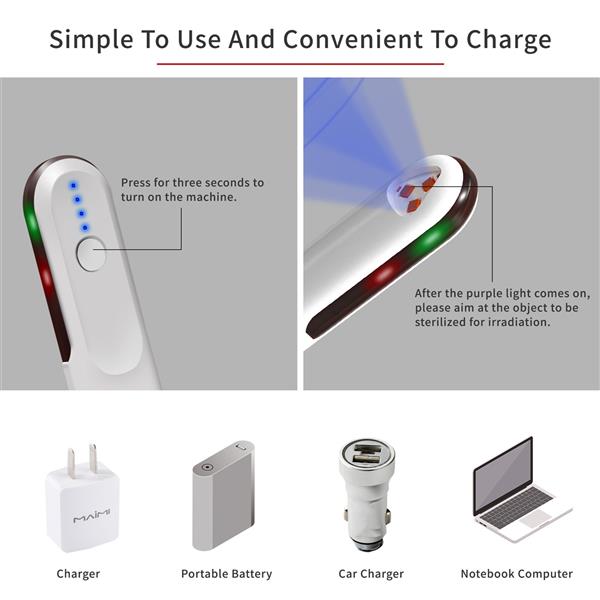 Simple To Use And Convenient To Charge

Press for three seconds to turn on the machine.

After the purple light comes on, please aim at the object to be sterilized for irradiation.

MAIMI

Charger

Portable Battery

Car Charger

Notebook Computer