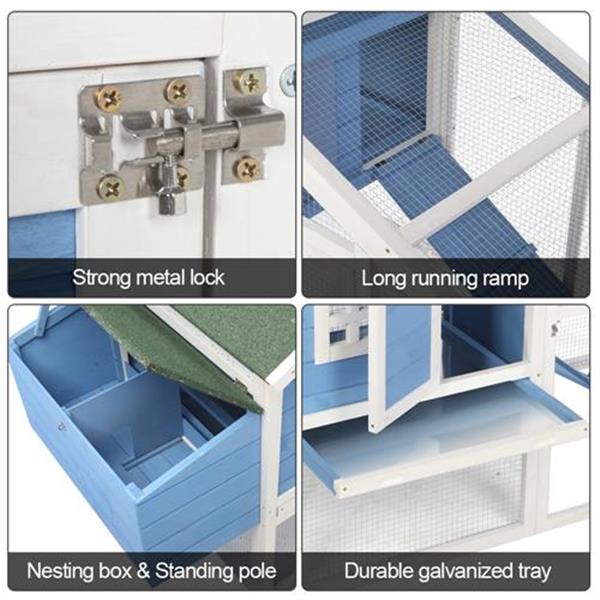 Strong metal lock

Long running ramp

Nesting box & Standing pole

Durable galvanized tray