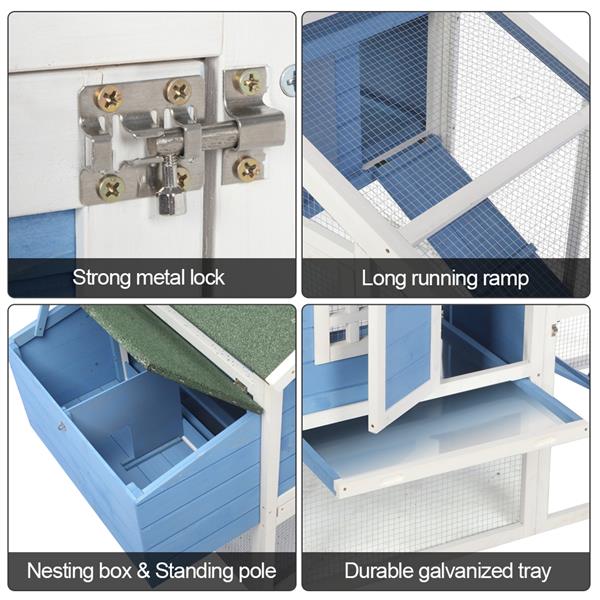 Strong metal lock

Long running ramp

Nesting box & Standing pole

Durable galvanized tray