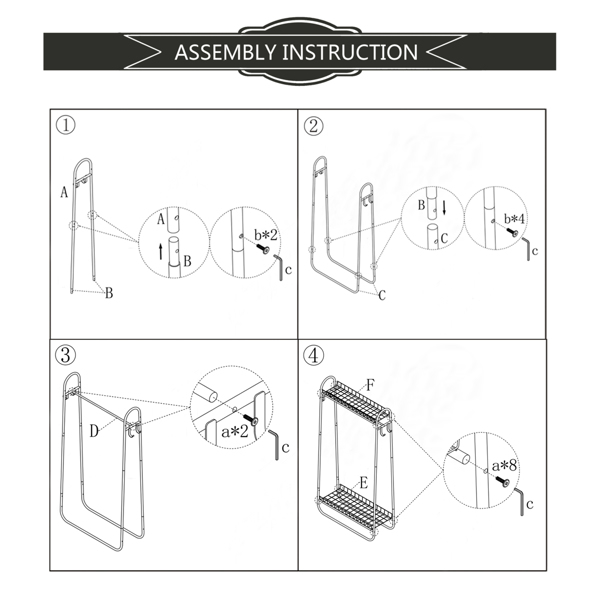 ASSEMBLY INSTRUCTION

①
A
A
B
b*2
c
B

②
B
C
b*4
c
C

③
D
a*2
c

④
F
E
a*8
c