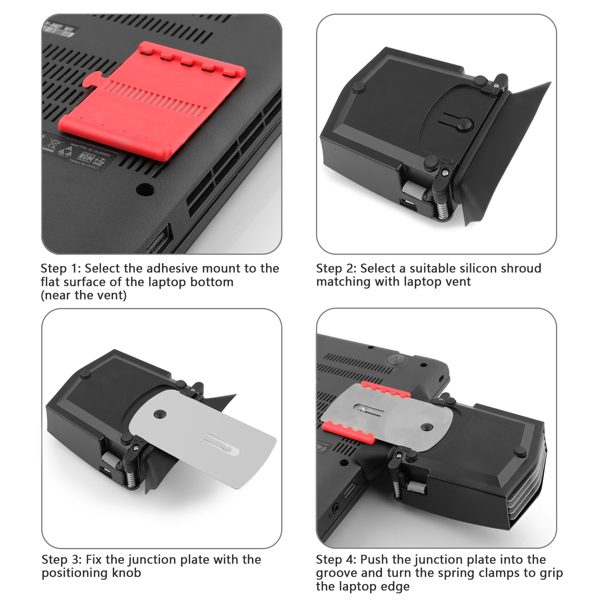 Step 1: Select the adhesive mount to the flat surface of the laptop bottom (near the vent)

Step 2: Select a suitable silicon shroud matching with laptop vent

Step 3: Fix the junction plate with the positioning knob

Step 4: Push the junction plate into the groove and turn the spring clamps to grip the laptop edge