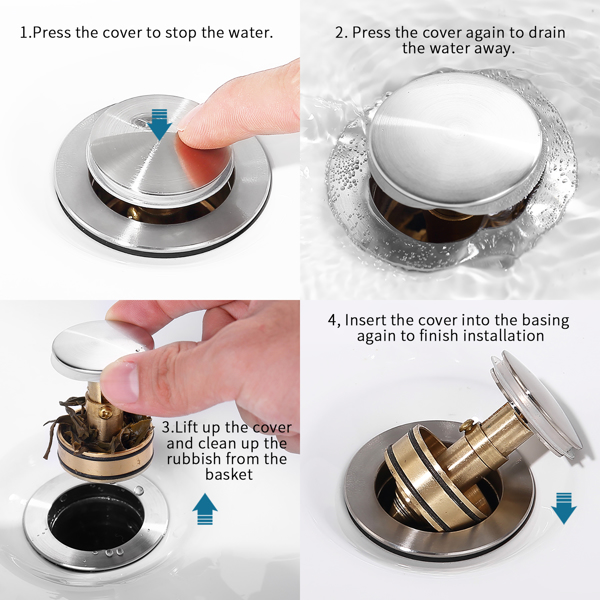 1.Press the cover to stop the water.

2. Press the cover again to drain the water away.

3.Lift up the cover and clean up the rubbish from the basket

4, Insert the cover into the basing again to finish installation