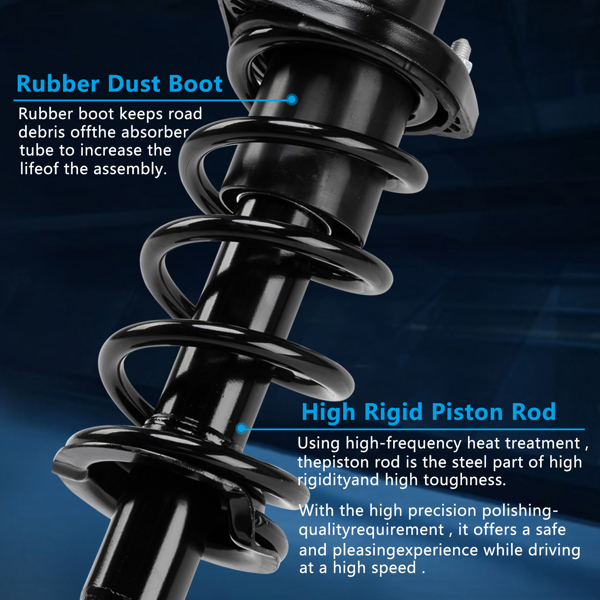 Rubber Dust Boot

Rubber boot keeps road debris offthe absorber tube to increase the lifeof the assembly.

High Rigid Piston Rod

Using high-frequency heat treatment , thepiston rod is the steel part of high rigidityand high toughness.

With the high precision polishing-qualityrequirement , it offers a safe and pleasingexperience while driving at a high speed .