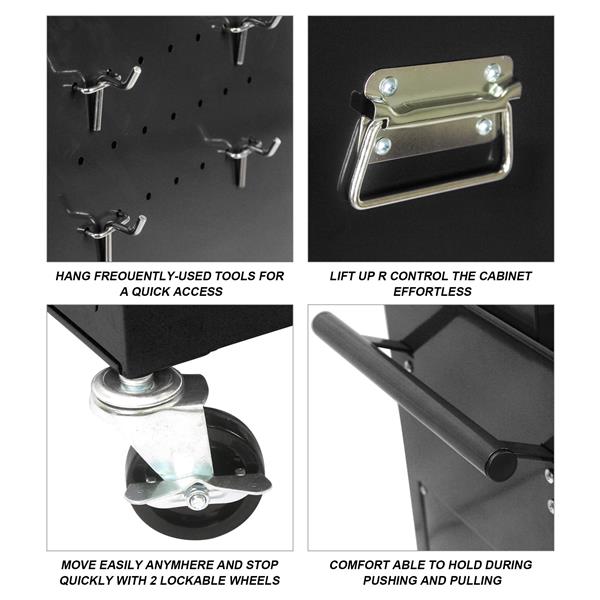 HANG FREOUENTLY-USED TOOLS FOR A QUICK ACCESS

LIFT UP R CONTROL THE CABINET EFFORTLESS

MOVE EASILY ANYMHERE AND STOP QUICKLY WITH 2 LOCKABLE WHEELS

COMFORT ABLE TO HOLD DURING PUSHING AND PULLING