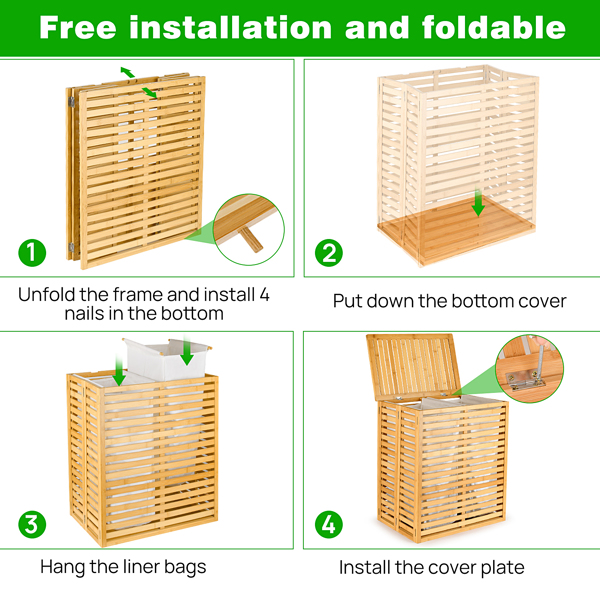 Free installation and foldable

1

Unfold the frame and install 4 nails in the bottom

2

Put down the bottom cover

3

Hang the liner bags

4

Install the cover plate