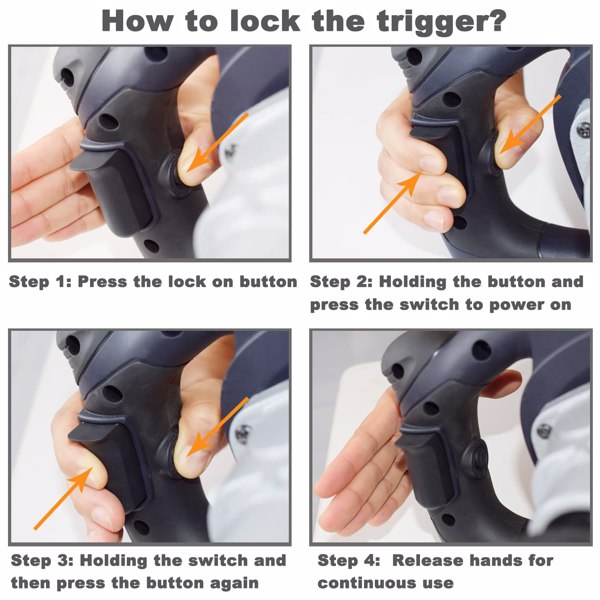 How to lock the trigger?

Step 1: Press the lock on button

Step 2: Holding the button and press the switch to power on

Step 3: Holding the switch and then press the button again

Step 4: Release hands for continuous use