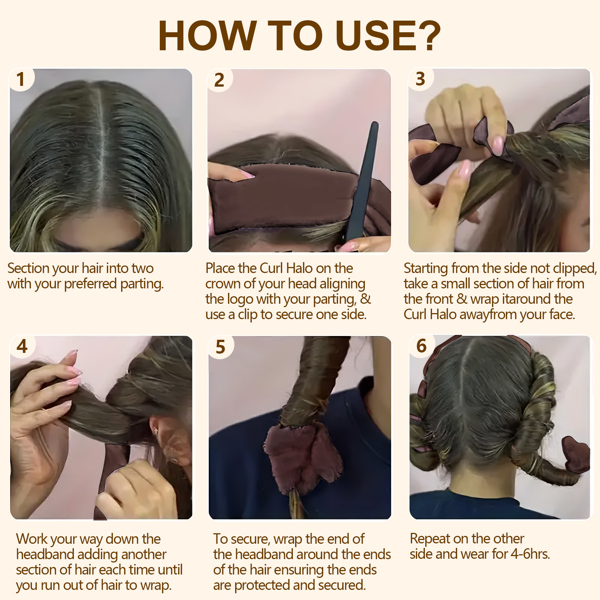 HOW TO USE?

1

Section your hair into two with your preferred parting.

2

Place the Curl Halo on the crown of your head aligning the logo with your parting, & use a clip to secure one side.

3

Starting from the side not clipped, take a small section of hair from the front & wrap itaround the Curl Halo awayfrom your face.

4

Work your way down the headband adding another section of hair each time until you run out of hair to wrap.

5

To secure, wrap the end of the headband around the ends of the hair ensuring the ends are protected and secured.

6

Repeat on the other side and wear for 4-6hrs.