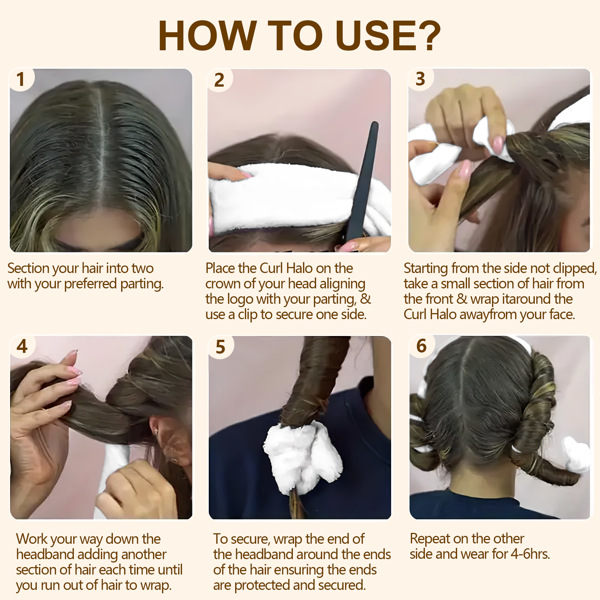 HOW TO USE?

1

Section your hair into two with your preferred parting.

2

Place the Curl Halo on the crown of your head aligning the logo with your parting, & use a clip to secure one side.

3

Starting from the side not clipped, take a small section of hair from the front & wrap itaround the Curl Halo awayfrom your face.

4

Work your way down the headband adding another section of hair each time until you run out of hair to wrap.

5

To secure, wrap the end of the headband around the ends of the hair ensuring the ends are protected and secured.

6

Repeat on the other side and wear for 4-6hrs.