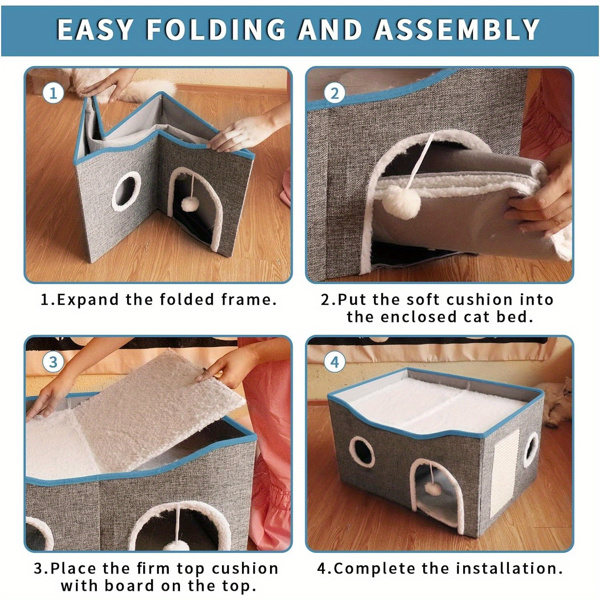 EASY FOLDING AND ASSEMBLY

1

1.Expand the folded frame.

2

2.Put the soft cushion into the enclosed cat bed.

3

3.Place the firm top cushion with board on the top.

4

4.Complete the installation.