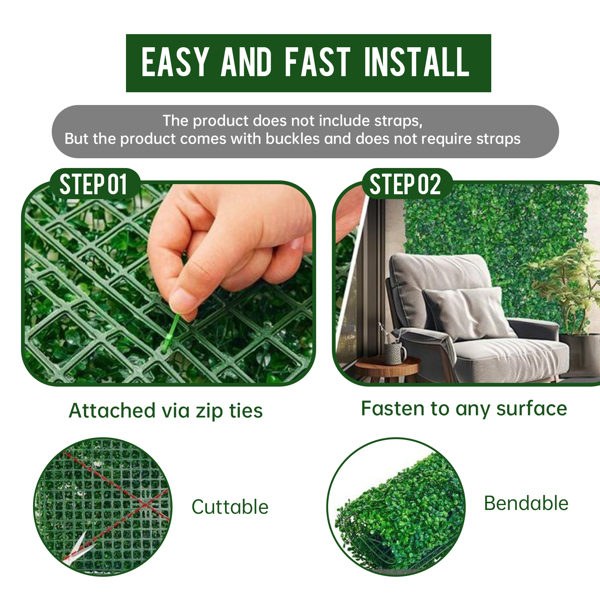 EASY AND FAST INSTALL

The product does not include straps,
But the product comes with buckles and does not require straps

STEP 01

Attached via zip ties

STEP 02

Fasten to any surface

Cuttable

Bendable