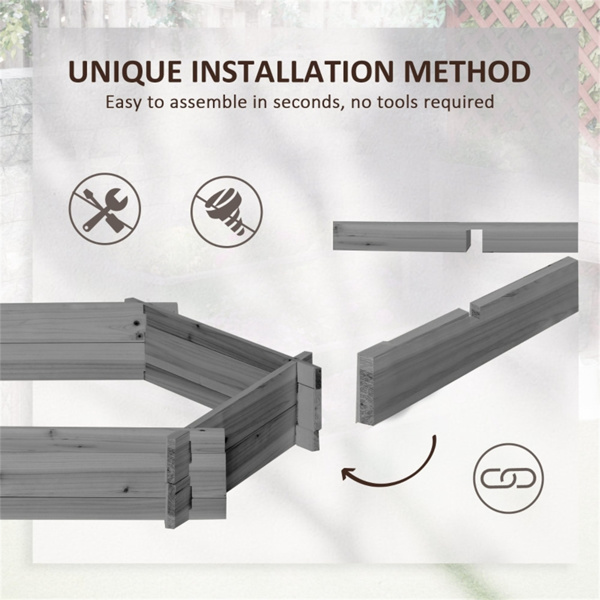 UNIQUE INSTALLATION METHOD
Easy to assemble in seconds, no tools required