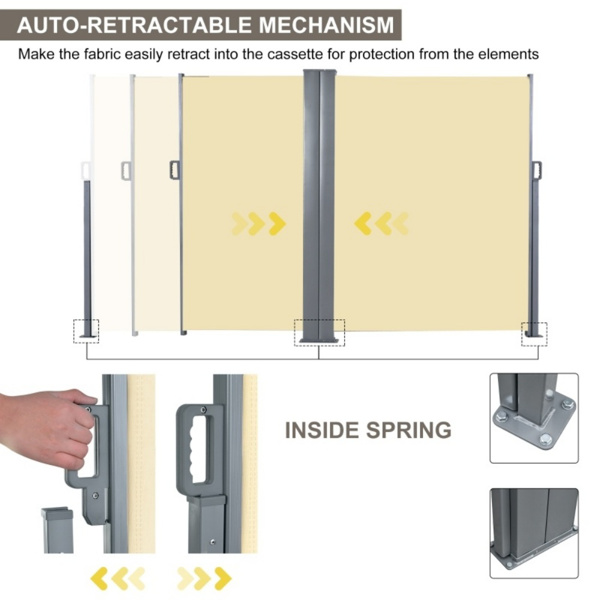 AUTO-RETRACTABLE MECHANISM

Make the fabric easily retract into the cassette for protection from the elements

INSIDE SPRING