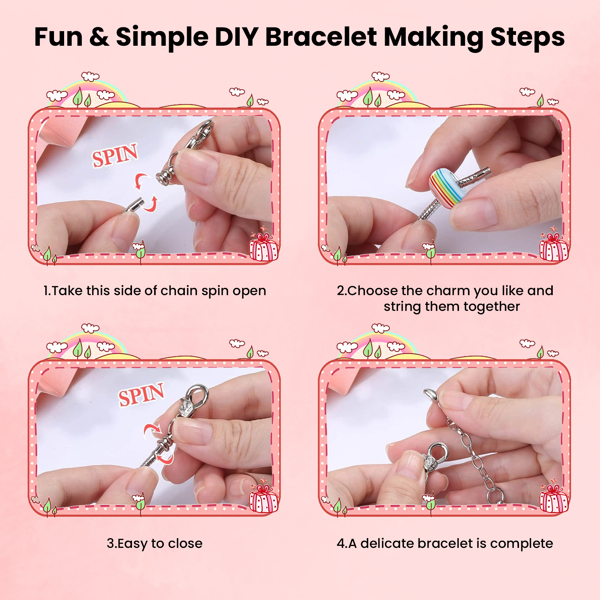 Fun & Simple DIY Bracelet Making Steps

SPIN

1.Take this side of chain spin open

2.Choose the charm you like and string them together

SPIN

3.Easy to close

4.A delicate bracelet is complete