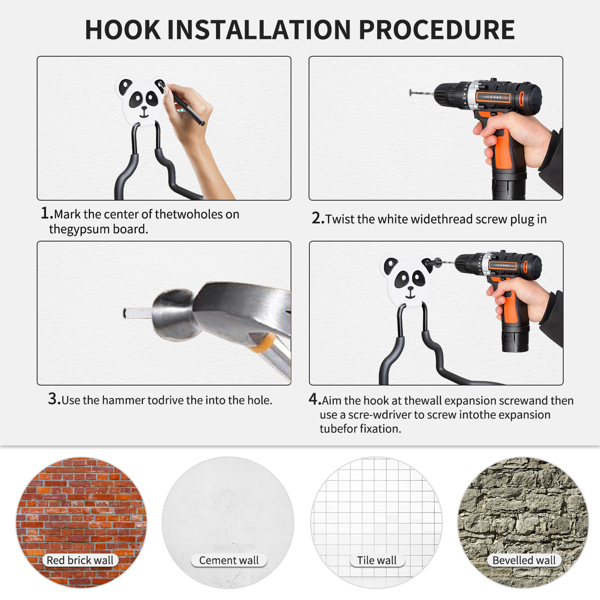 HOOK INSTALLATION PROCEDURE

1.Mark the center of thetwoholes on thegypsum board.

2.Twist the white widethread screw plug in

3.Use the hammer todrive the into the hole.

4.Aim the hook at thewall expansion screwand then use a scre-wdriver to screw intothe expansion tubefor fixation.

Red brick wall

Cement wall

Tile wall

Bevelled wall