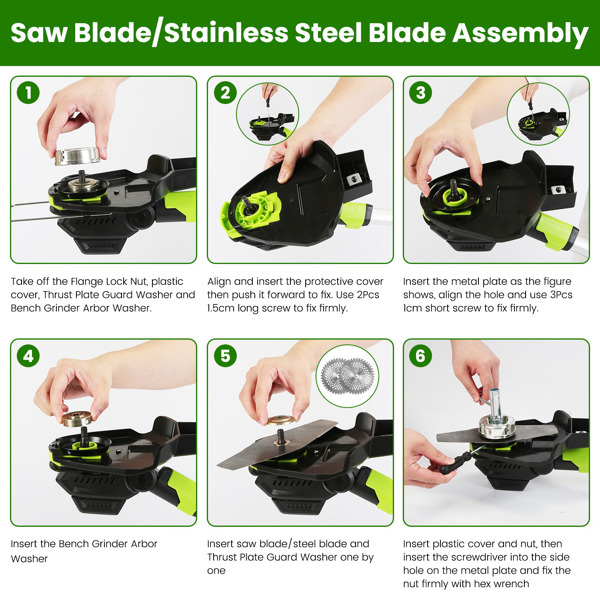 Saw Blade/Stainless Steel Blade Assembly

1

Take off the Flange Lock Nut, plastic cover, Thrust Plate Guard Washer and Bench Grinder Arbor Washer.

2

Align and insert the protective cover then push it forward to fix. Use 2Pcs 1.5cm long screw to fix firmly.

3

Insert the metal plate as the figure shows, align the hole and use 3Pcs 1cm short screw to fix firmly.

4

Insert the Bench Grinder Arbor Washer

5

Insert saw blade/steel blade and Thrust Plate Guard Washer one by one

6

Insert plastic cover and nut, then insert the screwdriver into the side hole on the metal plate and fix the nut firmly with hex wrench