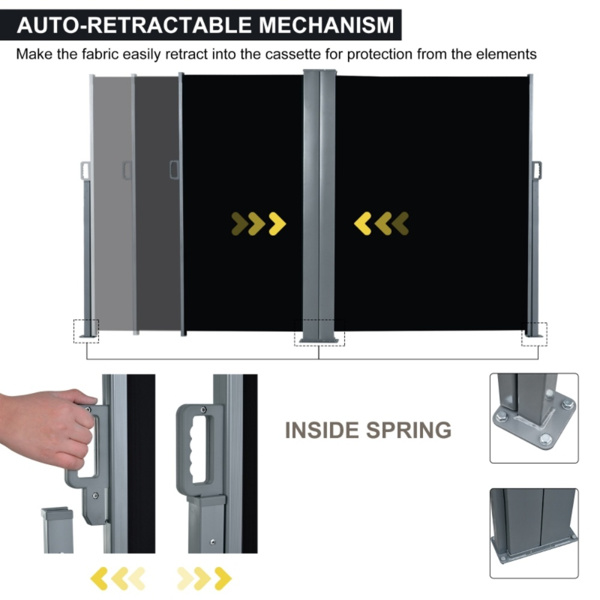 AUTO-RETRACTABLE MECHANISM

Make the fabric easily retract into the cassette for protection from the elements

INSIDE SPRING