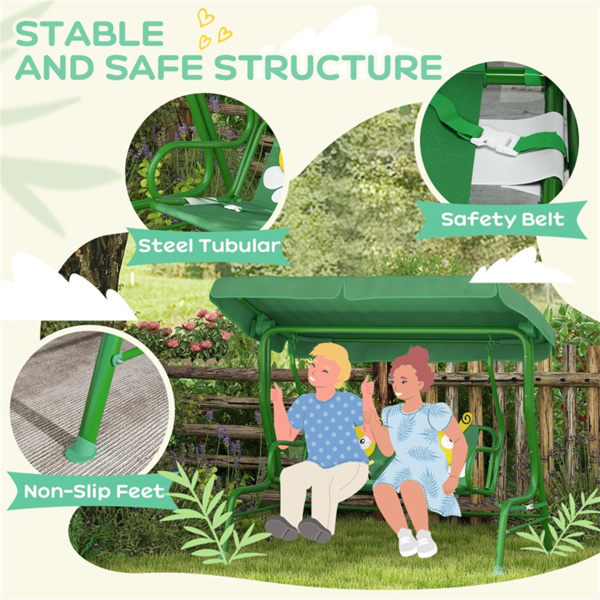 STABLE
AND SAFE STRUCTURE

Steel Tubular

Safety Belt

Non-Slip Feet