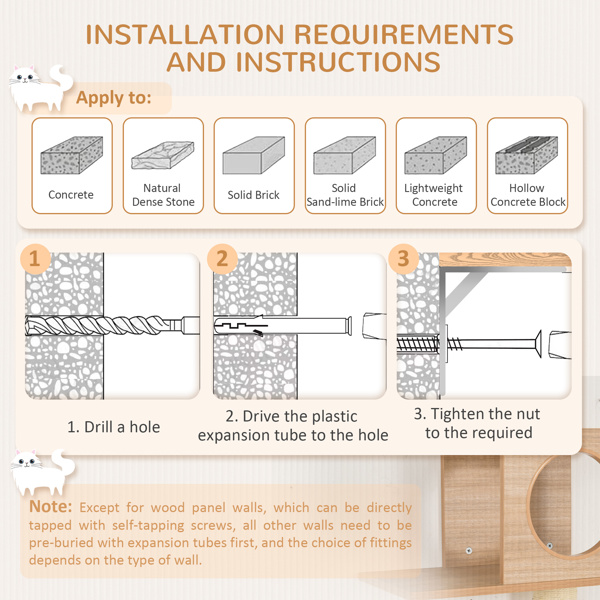 INSTALLATION REQUIREMENTS AND INSTRUCTIONS

Apply to:

Concrete

Natural Dense Stone

Solid Brick

Solid Sand-lime Brick

Lightweight Concrete

Hollow Concrete Block

1

2

3

1. Drill a hole

2. Drive the plastic expansion tube to the hole

3. Tighten the nut to the required

Note: Except for wood panel walls, which can be directly tapped with self-tapping screws, all other walls need to be pre-buried with expansion tubes first, and the choice of fittings depends on the type of wall.