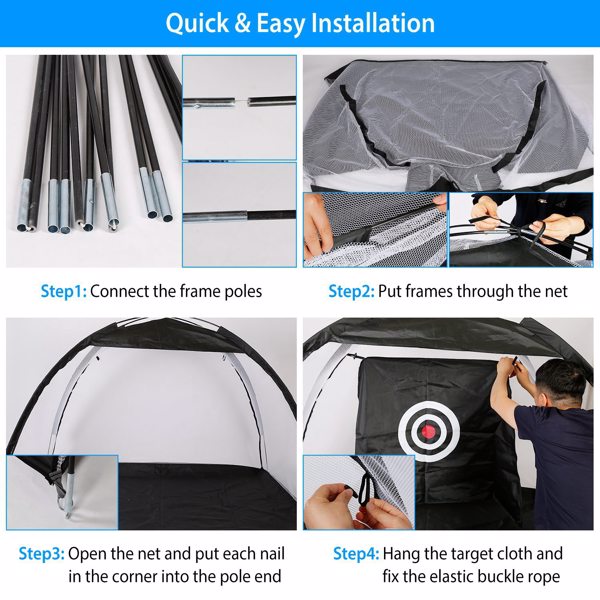 Quick & Easy Installation

Step1: Connect the frame poles

Step2: Put frames through the net

Step3: Open the net and put each nail in the corner into the pole end

Step4: Hang the target cloth and fix the elastic buckle rope