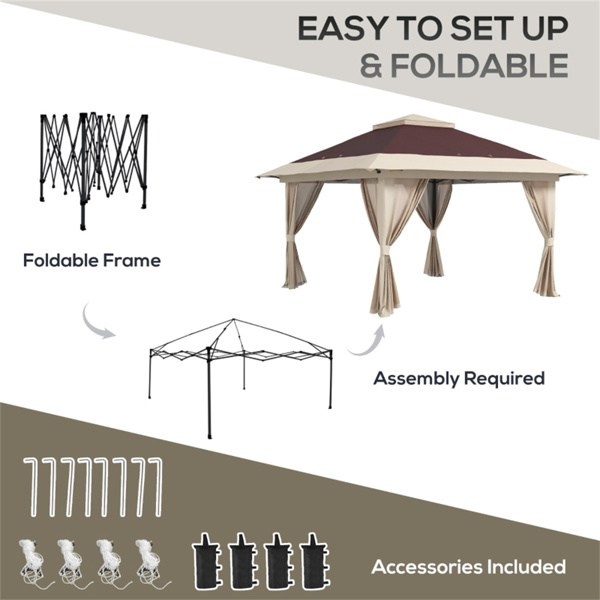 EASY TO SET UP
& FOLDABLE

Foldable Frame

Assembly Required

Accessories Included