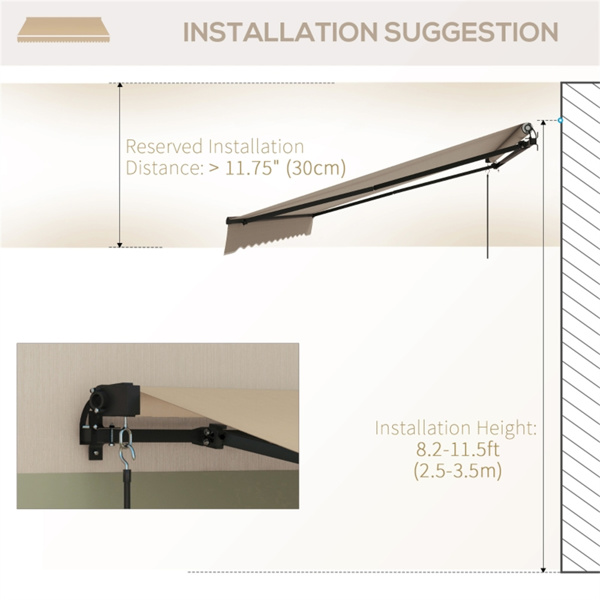 INSTALLATION SUGGESTION

Reserved Installation Distance: > 11.75" (30cm)

Installation Height: 8.2-11.5ft (2.5-3.5m)