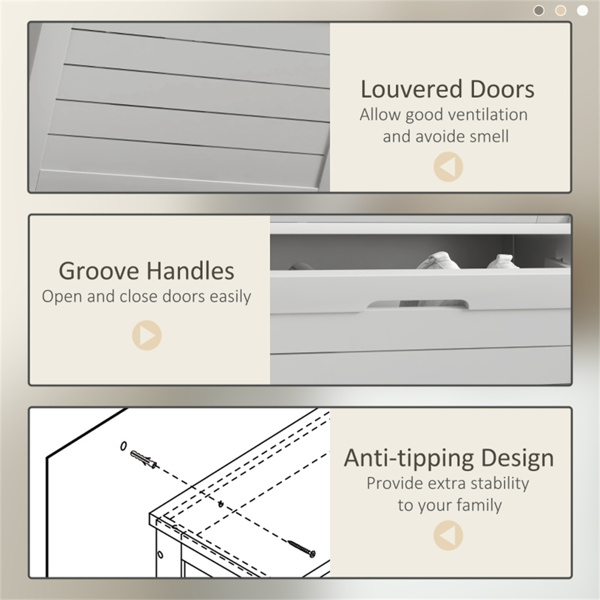 Louvered Doors
Allow good ventilation and avoide smell

Groove Handles
Open and close doors easily

Anti-tipping Design
Provide extra stability to your family