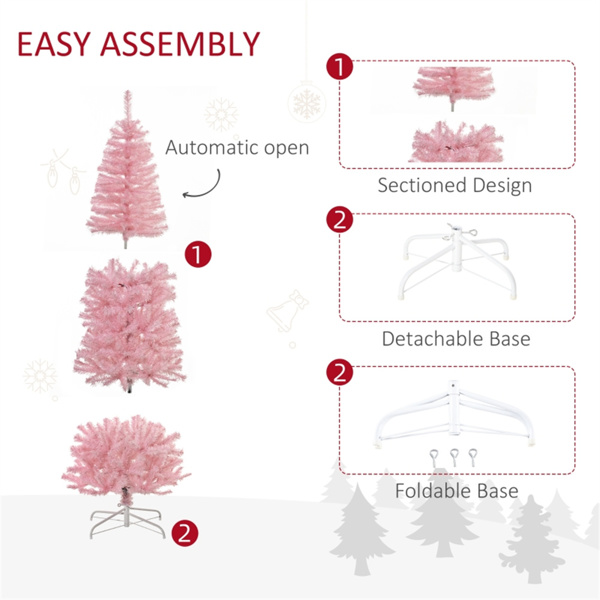 EASY ASSEMBLY

Automatic open

1

2

1

Sectioned Design

2

Detachable Base

2

Foldable Base