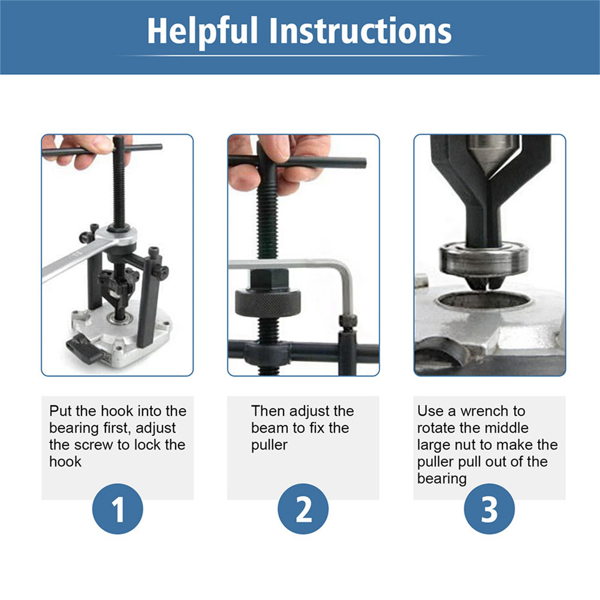 Helpful Instructions

Put the hook into the bearing first, adjust the screw to lock the hook

1

Then adjust the beam to fix the puller

2

Use a wrench to rotate the middle large nut to make the puller pull out of the bearing

3