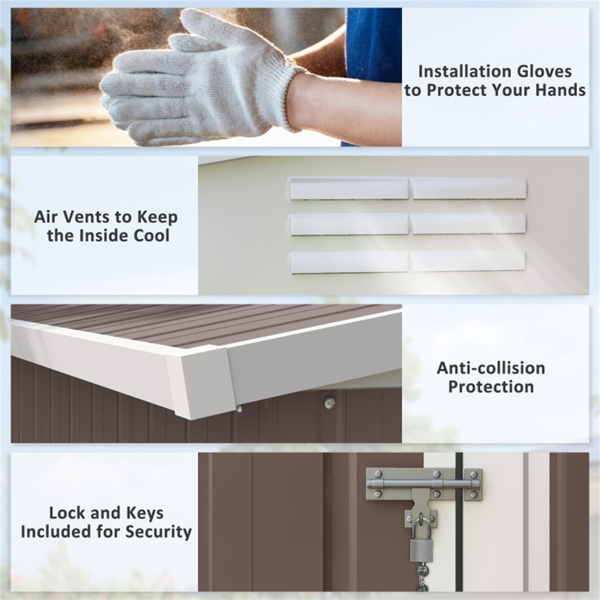 Installation Gloves to Protect Your Hands

Air Vents to Keep the Inside Cool

Anti-collision Protection

Lock and Keys Included for Security