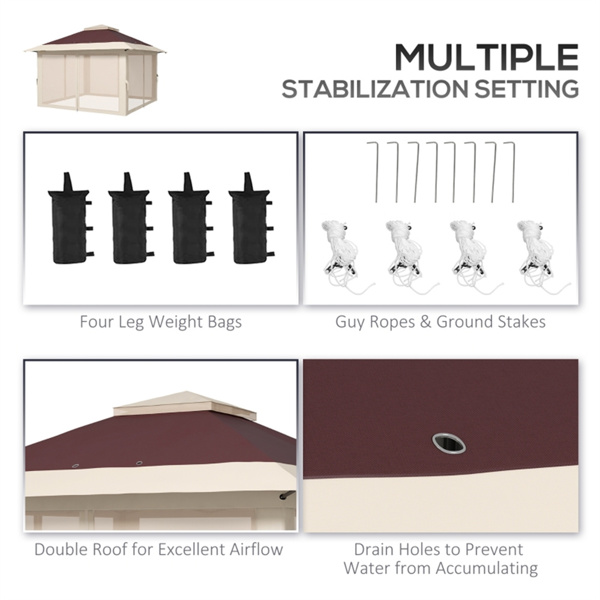 MULTIPLE
STABILIZATION SETTING

Four Leg Weight Bags

Guy Ropes & Ground Stakes

Double Roof for Excellent Airflow

Drain Holes to Prevent Water from Accumulating