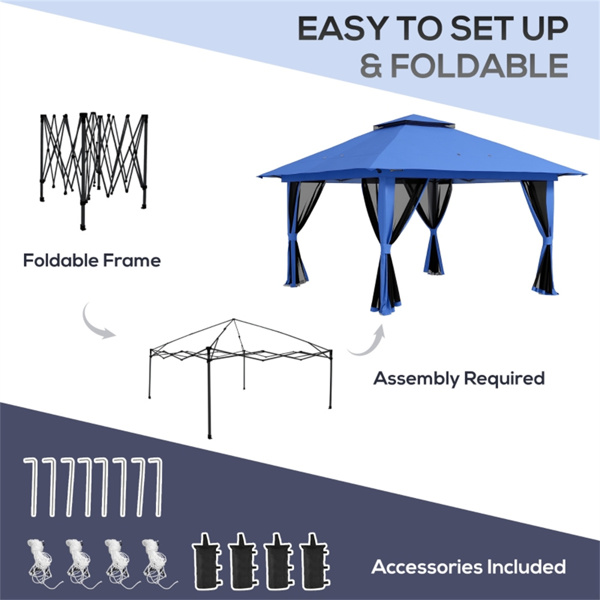 EASY TO SET UP
& FOLDABLE

Foldable Frame

Assembly Required

Accessories Included