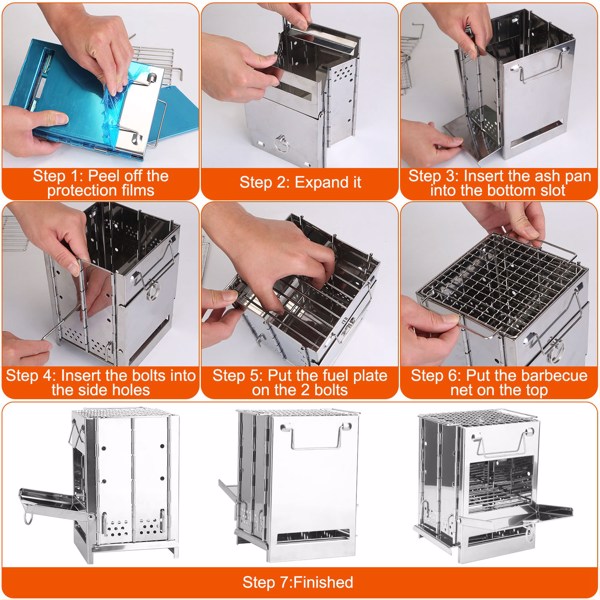 Step 1: Peel off the protection films

Step 2: Expand it

Step 3: Insert the ash pan into the bottom slot

Step 4: Insert the bolts into the side holes

Step 5: Put the fuel plate on the 2 bolts

Step 6: Put the barbecue net on the top

Step 7:Finished