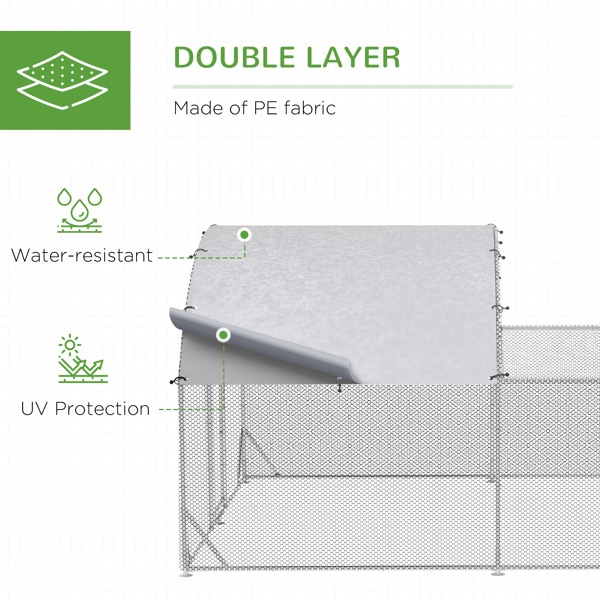 DOUBLE LAYER

Made of PE fabric

Water-resistant

UV Protection