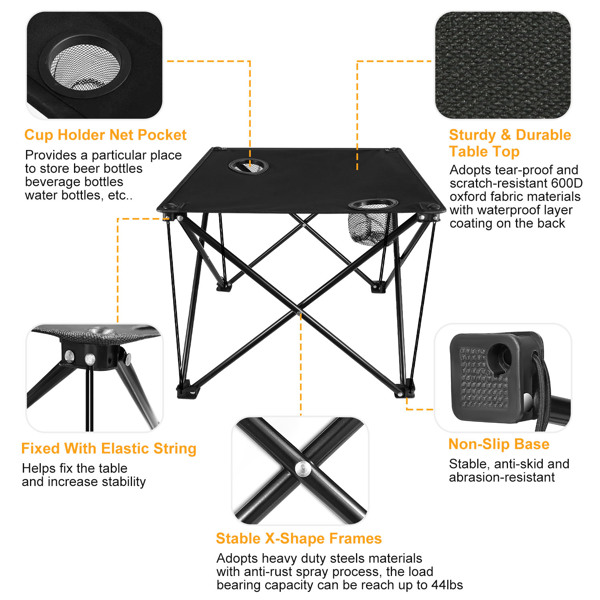 Cup Holder Net Pocket

Provides a particular place to store beer bottles beverage bottles water bottles, etc..

Sturdy & Durable Table Top

Adopts tear-proof and scratch-resistant 600D oxford fabric materials with waterproof layer coating on the back

Fixed With Elastic String

Helps fix the table and increase stability

Non-Slip Base

Stable, anti-skid and abrasion-resistant

Stable X-Shape Frames

Adopts heavy duty steels materials with anti-rust spray process, the load bearing capacity can be reach up to 44lbs