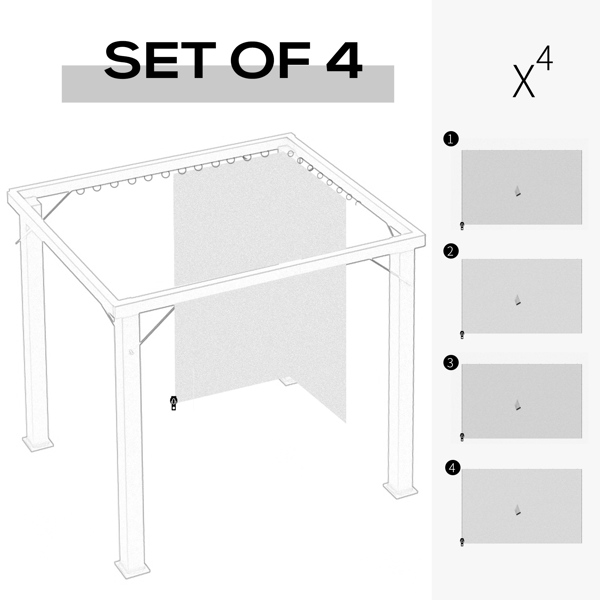 SET OF 4

$X^4$

1

2

3

4