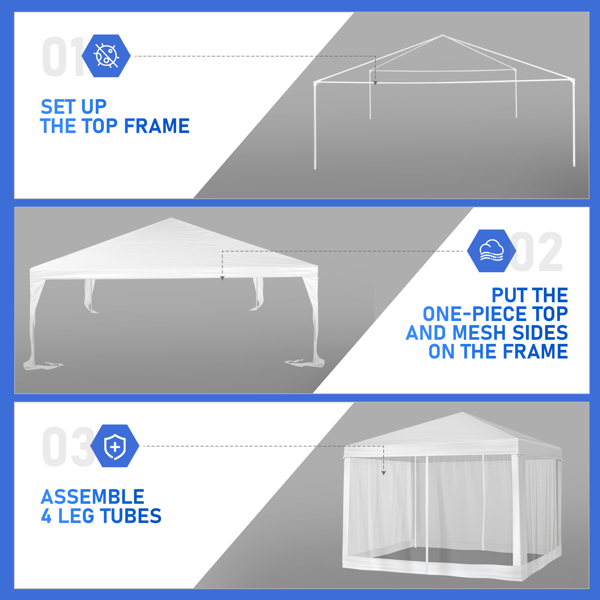 01

SET UP
THE TOP FRAME

02

PUT THE
ONE-PIECE TOP
AND MESH SIDES
ON THE FRAME

03

ASSEMBLE
4 LEG TUBES