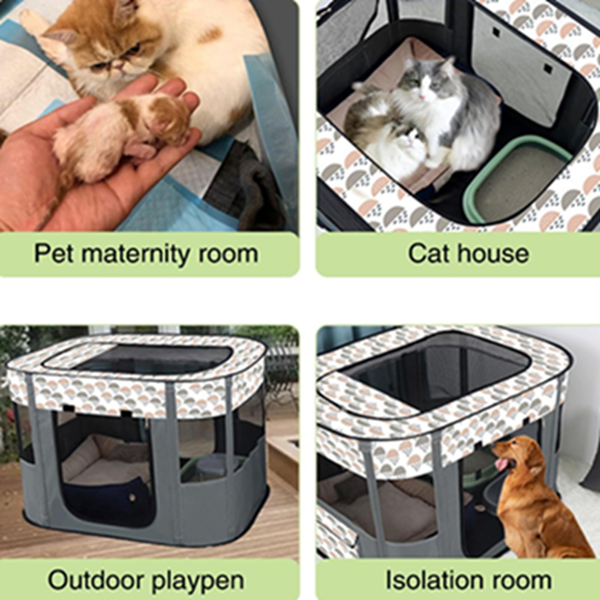 Pet maternity room

Cat house

Outdoor playpen

Isolation room