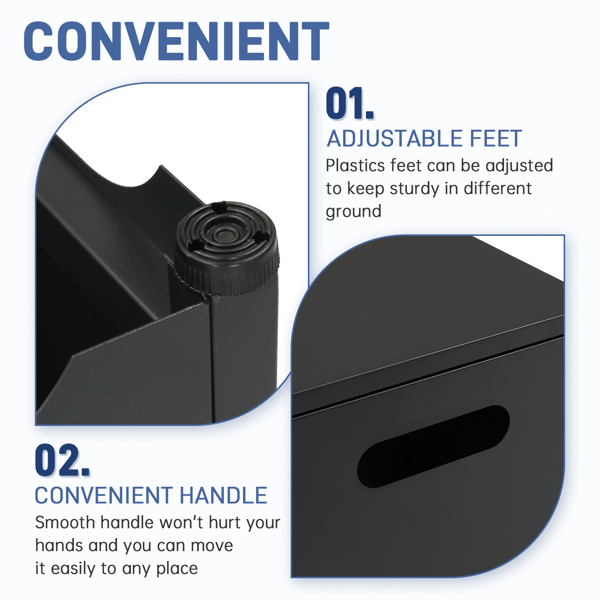 CONVENIENT

01.
ADJUSTABLE FEET
Plastics feet can be adjusted to keep sturdy in different ground

02.
CONVENIENT HANDLE
Smooth handle won't hurt your hands and you can move it easily to any place