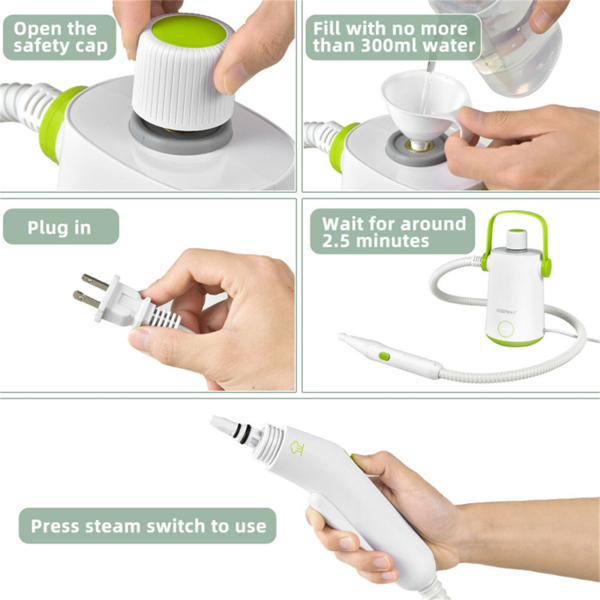 Open the safety cap

Fill with no more than 300ml water

Plug in

Wait for around 2.5 minutes

COSTWAY

Press steam switch to use