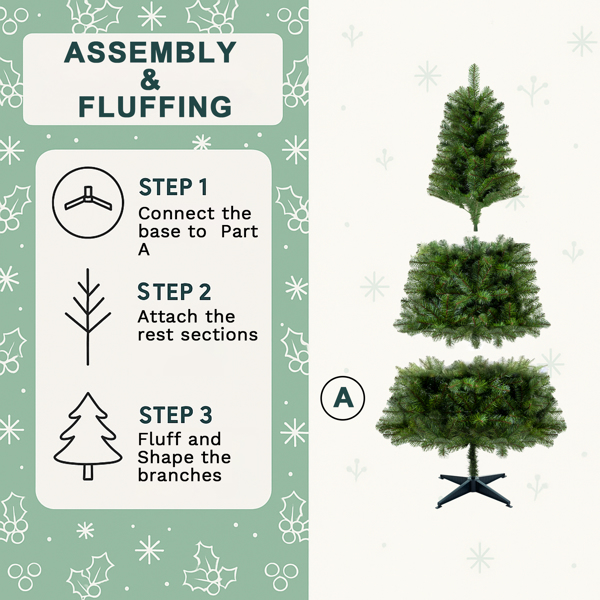 ASSEMBLY
&
FLUFFING

STEP 1
Connect the base to Part A

STEP 2
Attach the rest sections

STEP 3
Fluff and Shape the branches

A