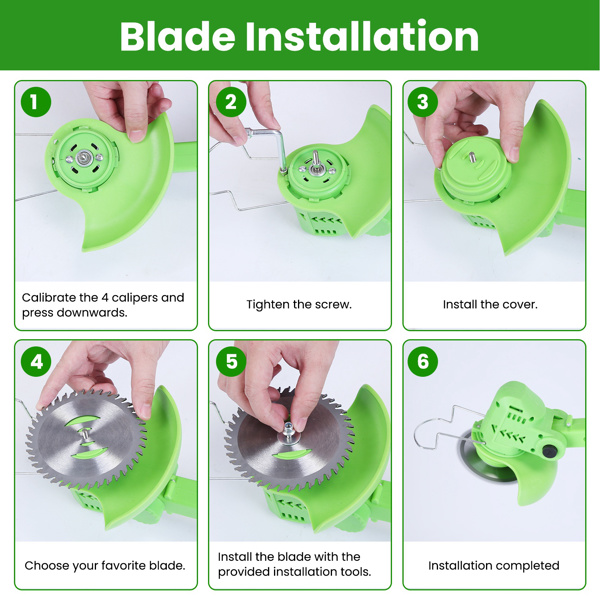 Blade Installation

1

Calibrate the 4 calipers and press downwards.

2

Tighten the screw.

3

Install the cover.

4

Choose your favorite blade.

5

Install the blade with the provided installation tools.

6

Installation completed