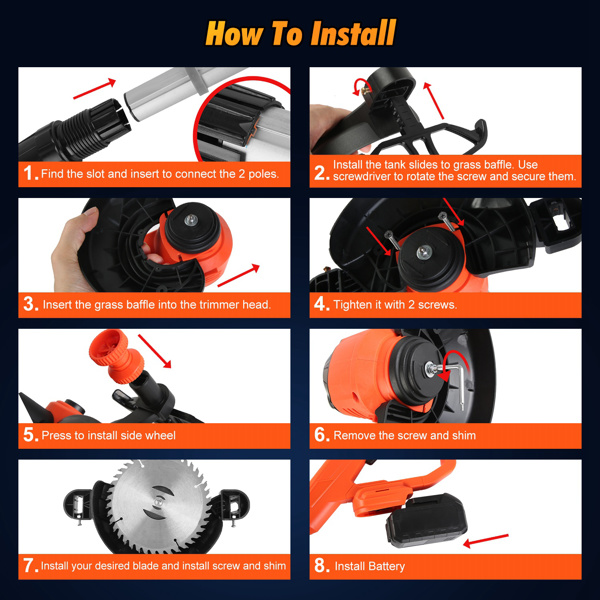 How To Install

1. Find the slot and insert to connect the 2 poles.

2. Install the tank slides to grass baffle. Use screwdriver to rotate the screw and secure them.

3. Insert the grass baffle into the trimmer head.

4. Tighten it with 2 screws.

5. Press to install side wheel

6. Remove the screw and shim

7. Install your desired blade and install screw and shim

8. Install Battery