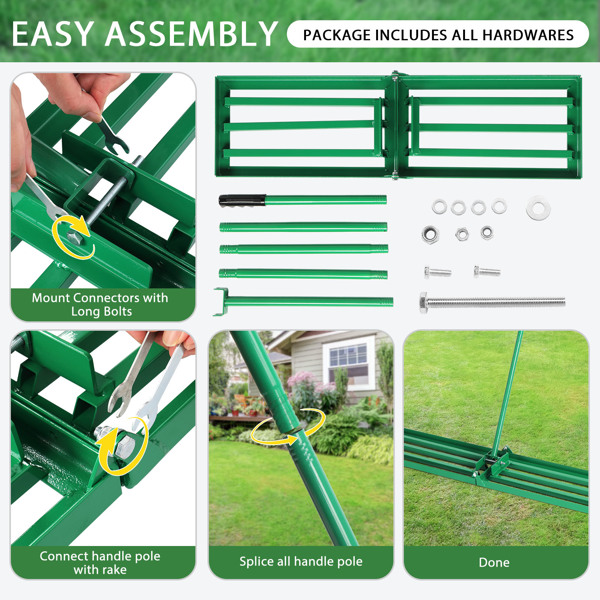 EASY ASSEMBLY

PACKAGE INCLUDES ALL HARDWARES

Mount Connectors with Long Bolts

Connect handle pole with rake

Splice all handle pole

Done