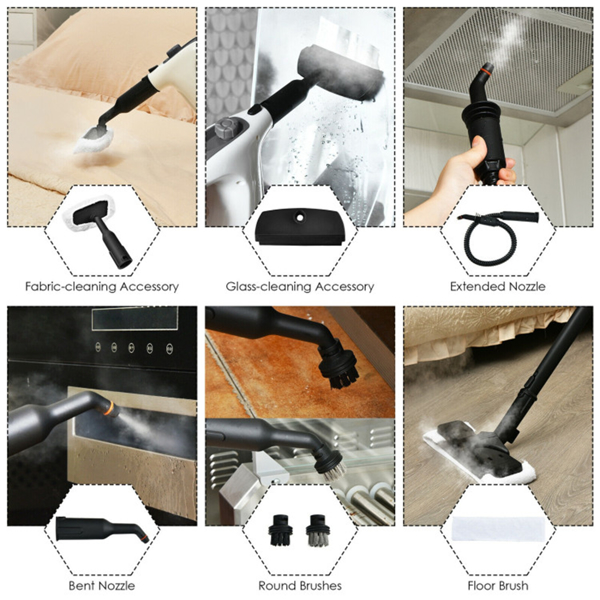 Fabric-cleaning Accessory

Glass-cleaning Accessory

Extended Nozzle

Bent Nozzle

Round Brushes

Floor Brush