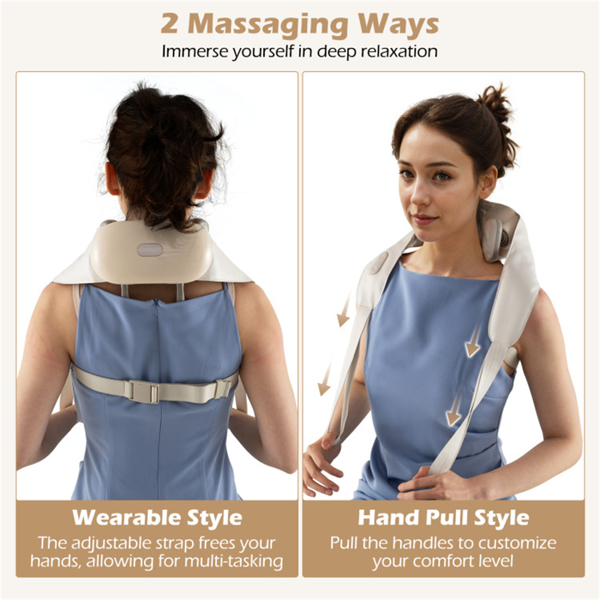 2 Massaging Ways
Immerse yourself in deep relaxation

Wearable Style
The adjustable strap frees your hands, allowing for multi-tasking

Hand Pull Style
Pull the handles to customize your comfort level