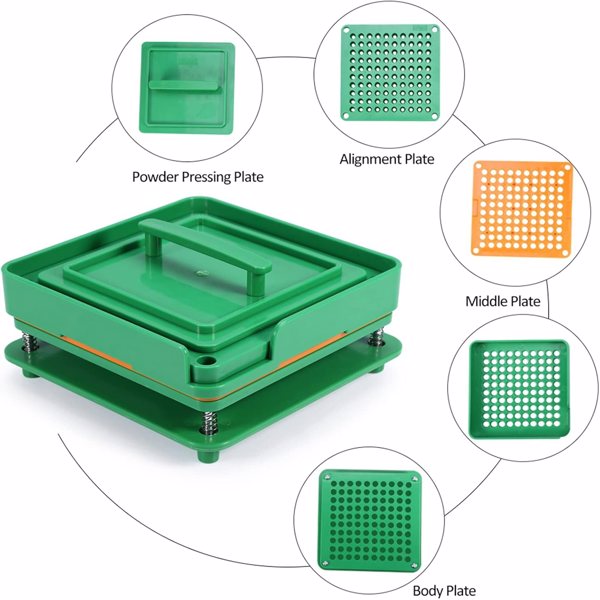 Powder Pressing Plate

Alignment Plate

Middle Plate

Body Plate