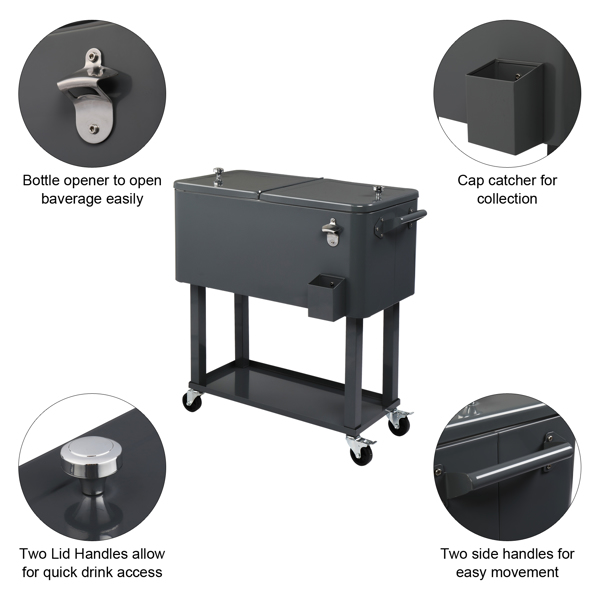 Bottle opener to open baverage easily

Cap catcher for collection

Two Lid Handles allow for quick drink access

Two side handles for easy movement