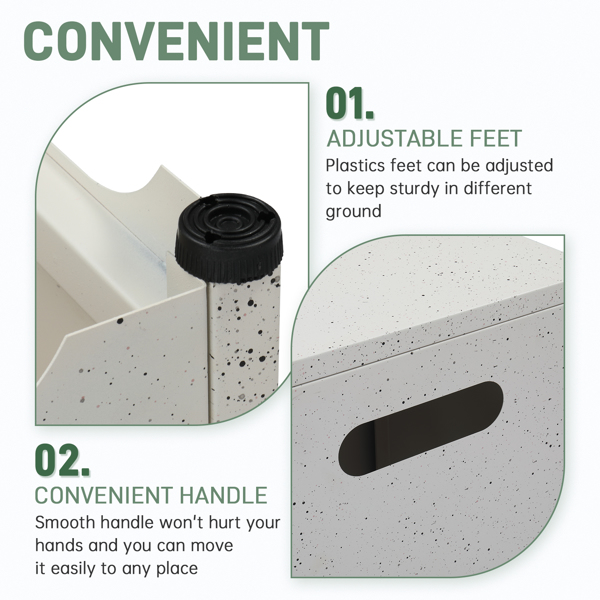 CONVENIENT

01.
ADJUSTABLE FEET
Plastics feet can be adjusted to keep sturdy in different ground

02.
CONVENIENT HANDLE
Smooth handle won't hurt your hands and you can move it easily to any place