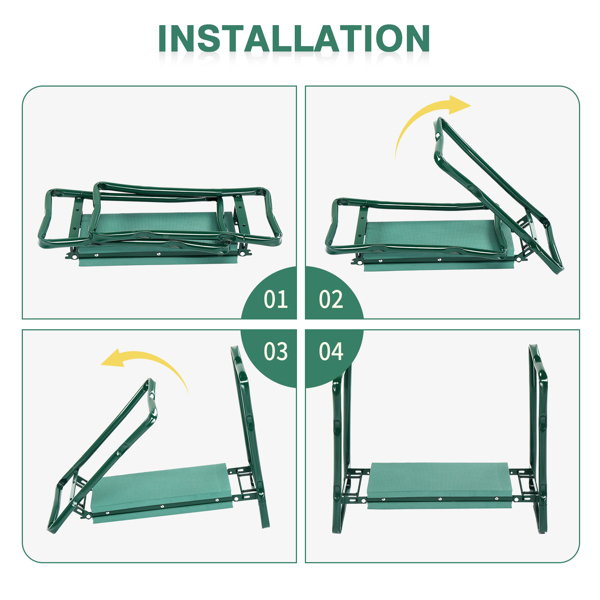 INSTALLATION

01

02

03

04