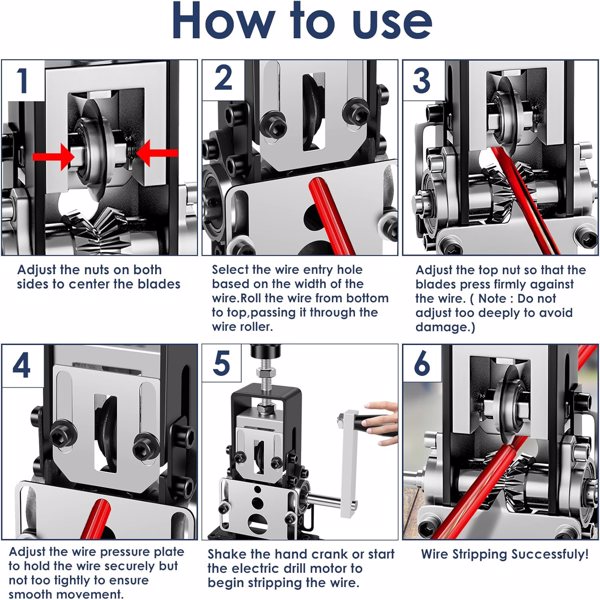 How to use

1

Adjust the nuts on both sides to center the blades

2

Select the wire entry hole based on the width of the wire.Roll the wire from bottom to top,passing it through the wire roller.

3

Adjust the top nut so that the blades press firmly against the wire. ( Note : Do not adjust too deeply to avoid damage.)

4

Adjust the wire pressure plate to hold the wire securely but not too tightly to ensure smooth movement.

5

Shake the hand crank or start the electric drill motor to begin stripping the wire.

6

Wire Stripping Successfuly!